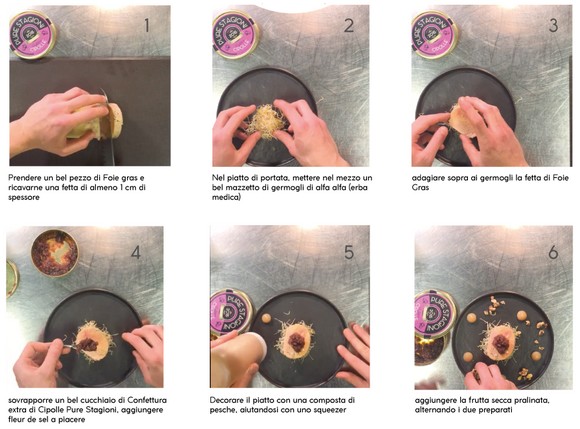 PURE STAGIONI
CIPOLLE
1

Prendere un bel pezzo di Foie gras e ricavarne una fetta di almeno 1 cm di spessore

PURE STAGIONI
CIPOLLE
2

Nel piatto di portata, mettere nel mezzo un bel mazzetto di germogli di alfa alfa (erba medica)

PURE STAGIONI
CIPOLLE
3

adagiare sopra ai germogli la fetta di Foie Gras

4

sovrapporre un bel cucchiaio di Confettura extra di Cipolle Pure Stagioni, aggiungere fleur de sel a piacere

PURE STAGIONI
5

Decorare il piatto con una composta di pesche, aiutandosi con uno squeezer

PURE STAGIONI
6

aggiungere la frutta secca pralinata, alternando i due preparati